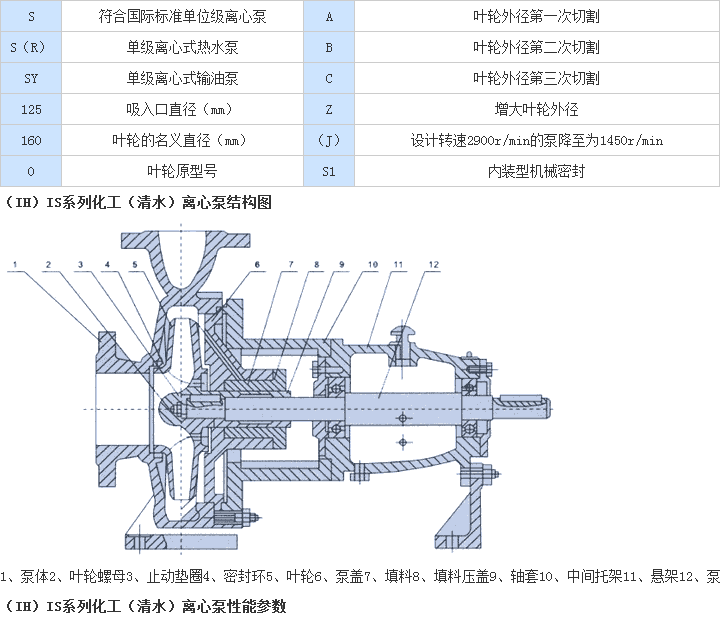 | S | 符合国际标准单位级离心泵 | A | 叶轮外径第一次切割 |
|---|---|---|---|
| S（R） | 单级离心式热水泵 | B | 叶轮外径第二次切割 |
| SY | 单级离心式输油泵 | C | 叶轮外径第三次切割 |
| 125 | 吸入口直径（mm） | Z | 增大叶轮外径 |
| 160 | 叶轮的名义直径（mm） | （J） | 设计转速2900r/min的泵降至为1450r/min |
| O | 叶轮原型号 | S1 | 内装型机械密封 |

（IH）IS系列化工（清水）离心泵结构图

1 2 3 4 5 6 7 8 9 10 11 12

1、泵体2、叶轮螺母3、止动垫圈4、密封环5、叶轮6、泵盖7、填料8、填料压盖9、轴套10、中间托架11、悬架12、泵

（IH）IS系列化工（清水）离心泵性能参数